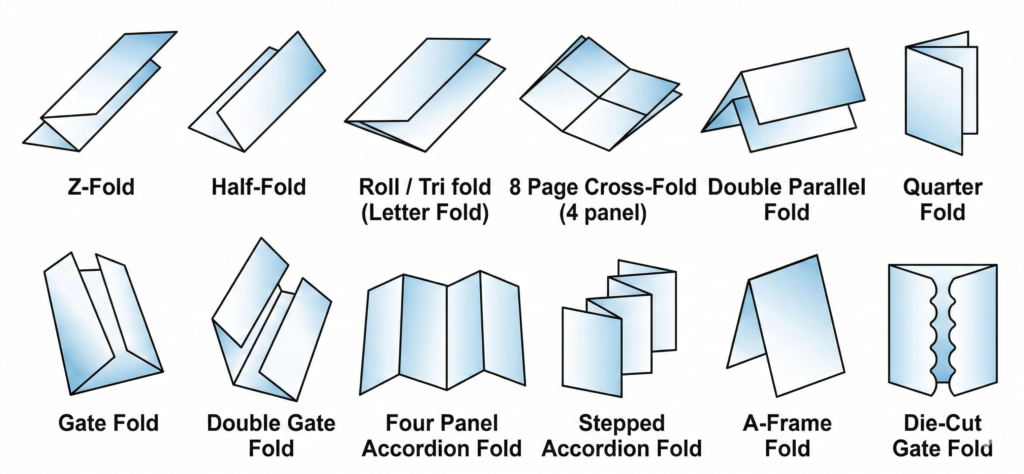 Z-Fold

Half-Fold

Roll / Tri fold (Letter Fold)

8 Page Cross-Fold (4 panel)

Double Parallel Fold

Quarter Fold

Gate Fold

Double Gate Fold

Four Panel Accordion Fold

Stepped Accordion Fold

A-Frame Fold

Die-Cut Gate Fold